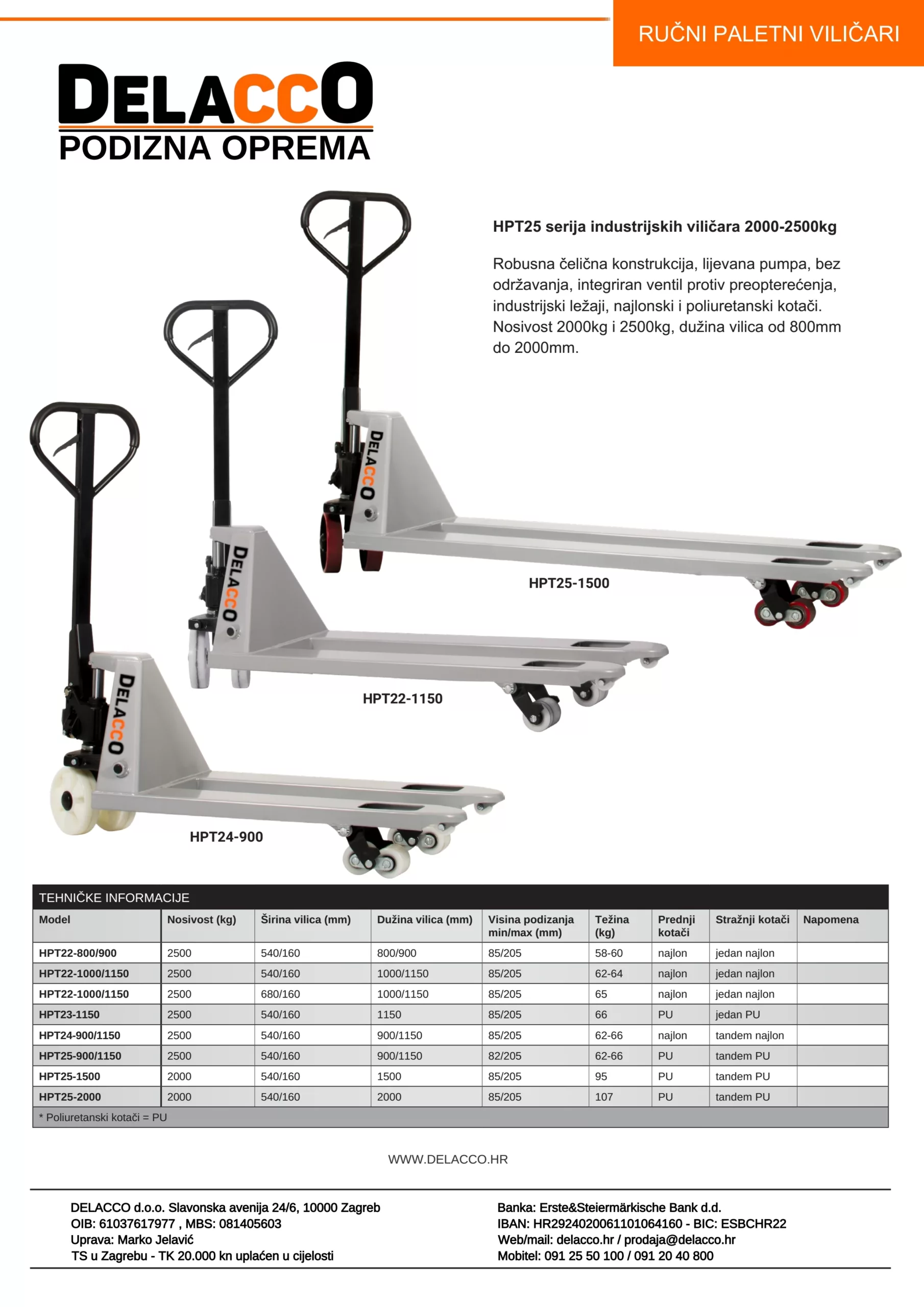 RUČNI PALETNI VILIČARI

DELACCO
PODIZNA OPREMA

HPT25 serija industrijskih viličara 2000-2500kg

Robusna čelična konstrukcija, lijevana pumpa, bez održavanja, integriran ventil protiv preopterećenja, industrijski ležaji, najlonski i poliuretanski kotači. Nosivost 2000kg i 2500kg, dužina vilica od 800mm do 2000mm.

DELACCO

HPT25-1500

DELACCO

HPT22-1150

DELACCO

HPT24-900

TEHNIČKE INFORMACIJE

| Model | Nosivost (kg) | Širina vilica (mm) | Dužina vilica (mm) | Visina podizanja min/max (mm) | Težina (kg) | Prednji kotači | Stražnji kotači | Napomena |
|---|---|---|---|---|---|---|---|---|
| HPT22-800/900 | 2500 | 540/160 | 800/900 | 85/205 | 58-60 | najlon | jedan najlon | |
| HPT22-1000/1150 | 2500 | 540/160 | 1000/1150 | 85/205 | 62-64 | najlon | jedan najlon | |
| HPT22-1000/1150 | 2500 | 680/160 | 1000/1150 | 85/205 | 65 | najlon | jedan najlon | |
| HPT23-1150 | 2500 | 540/160 | 1150 | 85/205 | 66 | PU | jedan PU | |
| HPT24-900/1150 | 2500 | 540/160 | 900/1150 | 85/205 | 62-66 | najlon | tandem najlon | |
| HPT25-900/1150 | 2500 | 540/160 | 900/1150 | 82/205 | 62-66 | PU | tandem PU | |
| HPT25-1500 | 2000 | 540/160 | 1500 | 85/205 | 95 | PU | tandem PU | |
| HPT25-2000 | 2000 | 540/160 | 2000 | 85/205 | 107 | PU | tandem PU | |

* Poliuretanski kotači = PU

WWW.DELACCO.HR

DELACCO d.o.o. Slavonska avenija 24/6, 10000 Zagreb
OIB: 61037617977 , MBS: 081405603
Uprava: Marko Jelavić
TS u Zagrebu - TK 20.000 kn uplaćen u cijelosti

Banka: Erste&Steiermärkische Bank d.d.
IBAN: HR2924020061101064160 - BIC: ESBCHR22
Web/mail: delacco.hr / prodaja@delacco.hr
Mobitel: 091 25 50 100 / 091 20 40 800