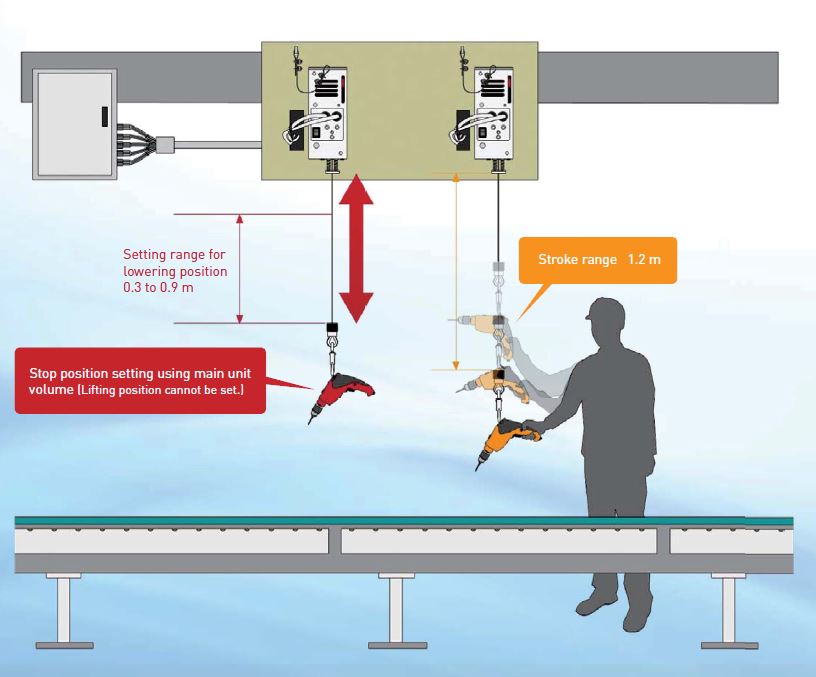 Setting range for lowering position 0.3 to 0.9 m

Stroke range 1.2 m

Stop position setting using main unit volume (Lifting position cannot be set.)